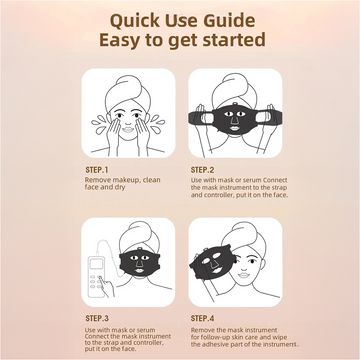 Quick Use Guide
Easy to get started

STEP.1
Remove makeup, clean face and dry

STEP.2
Use with mask or serum Connect the mask instrument to the strap and controller, put it on the face.

STEP.3
Use with mask or serum Connect the mask instrument to the strap and controller, put it on the face.

STEP.4
Remove the mask instrument for follow-up skin care and wipe the adhesive part of the instrumerrt.