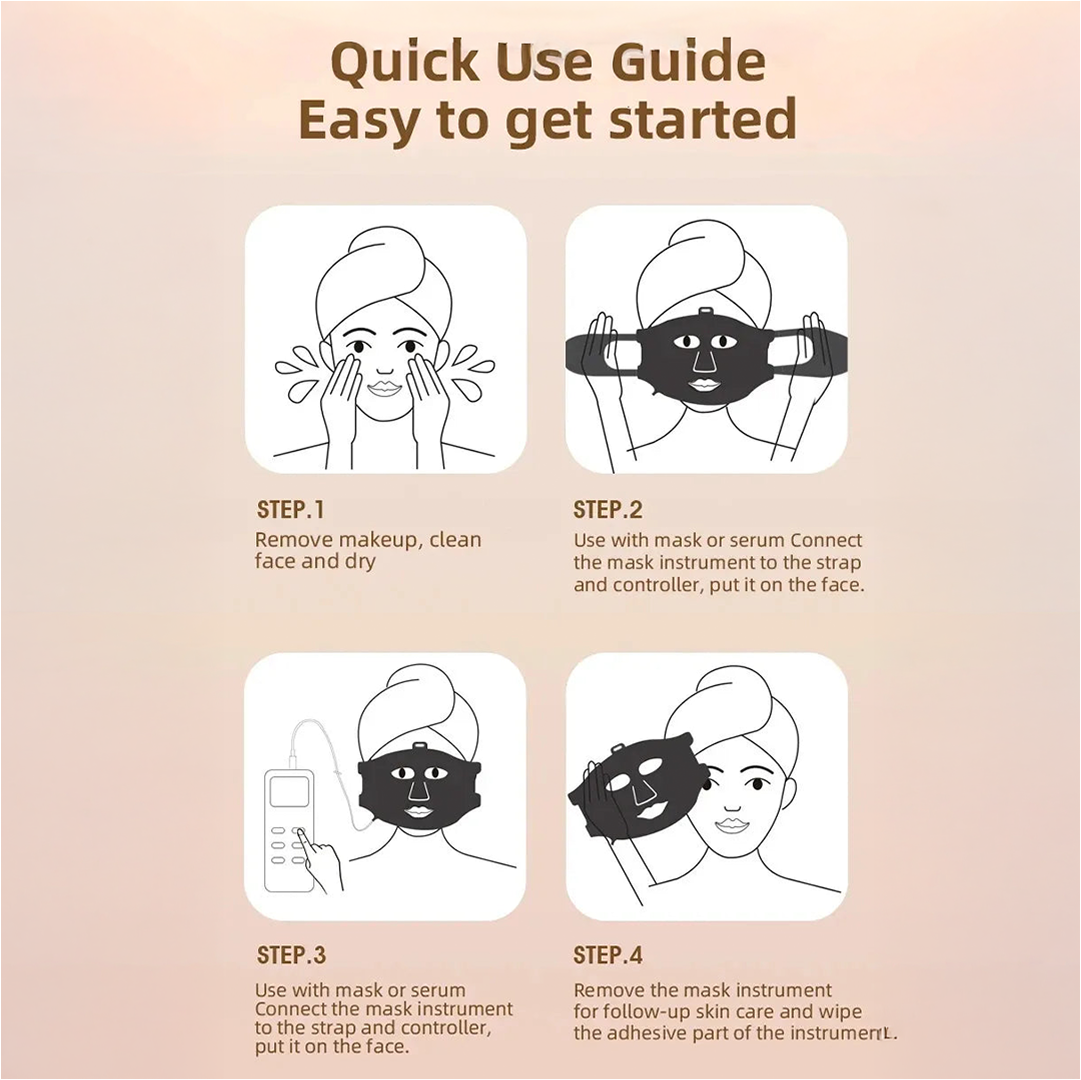 Quick Use Guide
Easy to get started

STEP.1
Remove makeup, clean face and dry

STEP.2
Use with mask or serum Connect the mask instrument to the strap and controller, put it on the face.

STEP.3
Use with mask or serum Connect the mask instrument to the strap and controller, put it on the face.

STEP.4
Remove the mask instrument for follow-up skin care and wipe the adhesive part of the instrument.