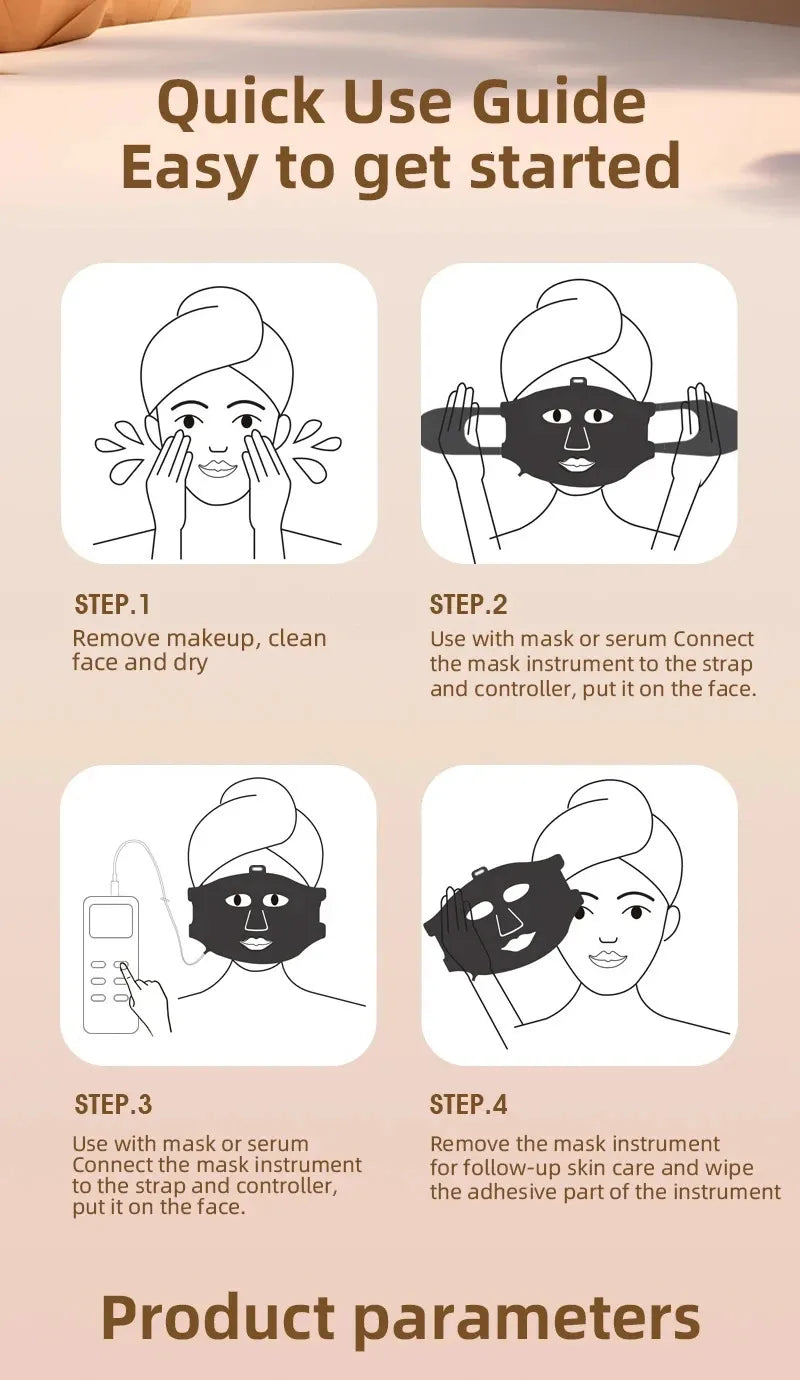 Quick Use Guide
Easy to get started

STEP.1
Remove makeup, clean face and dry

STEP.2
Use with mask or serum Connect the mask instrument to the strap and controller, put it on the face.

STEP.3
Use with mask or serum Connect the mask instrument to the strap and controller, put it on the face.

STEP.4
Remove the mask instrument for follow-up skin care and wipe the adhesive part of the instrument

Product parameters